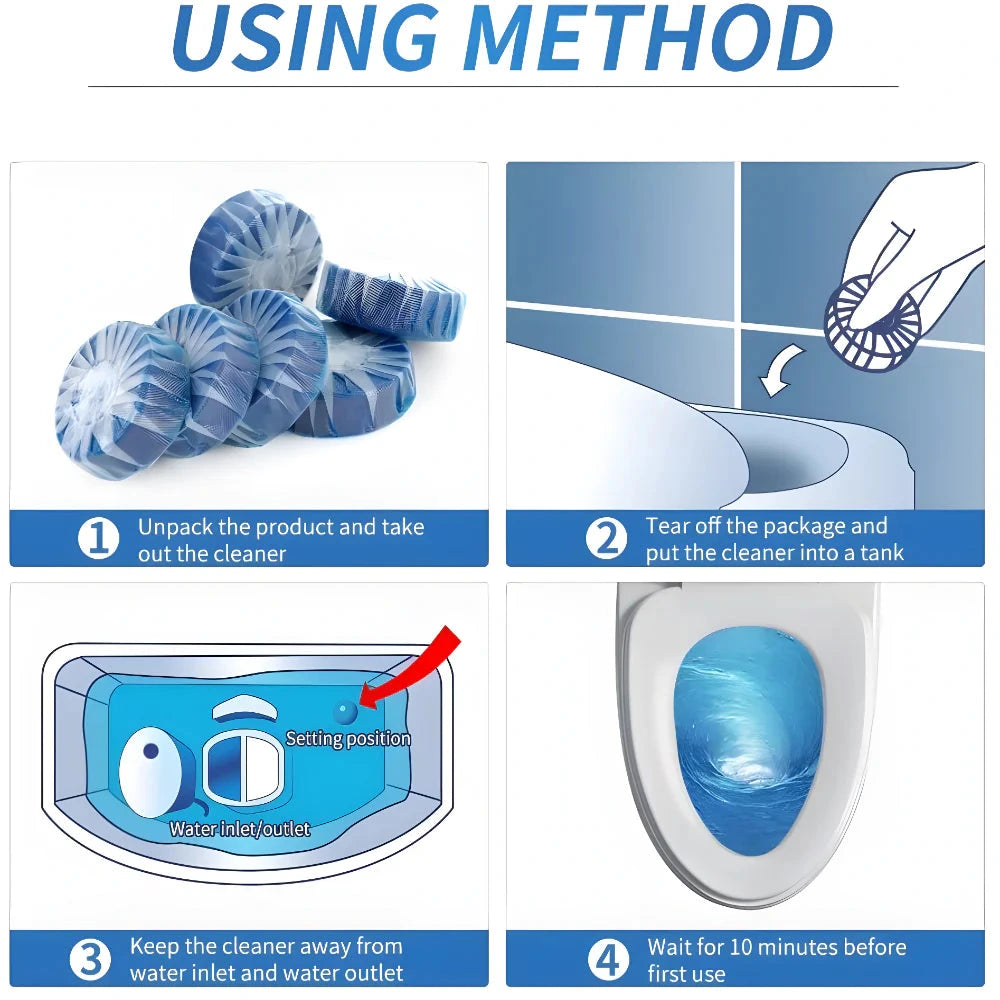 USING METHOD

1 Unpack the product and take out the cleaner

2 Tear off the package and put the cleaner into a tank

Setting position

Water inlet/outlet

3 Keep the cleaner away from water inlet and water outlet

4 Wait for 10 minutes before first use